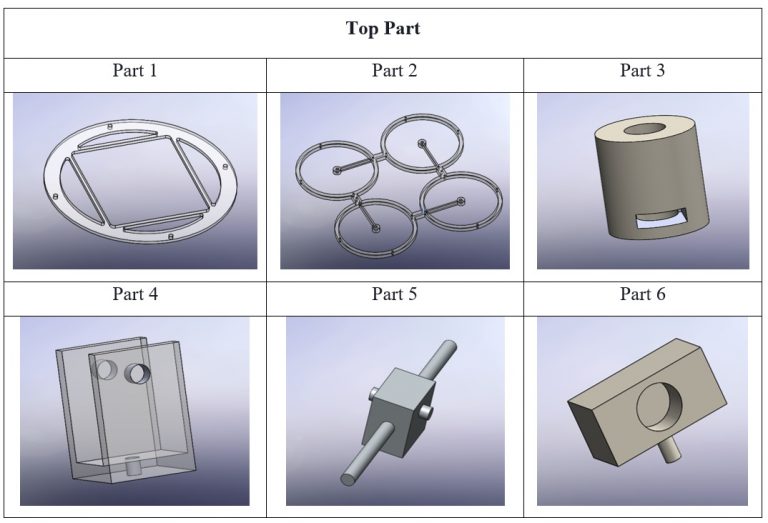 | Top Part | | |
|---|---|---|
| Part 1 | Part 2 | Part 3 |
| | | |
| Part 4 | Part 5 | Part 6 |
| | | |